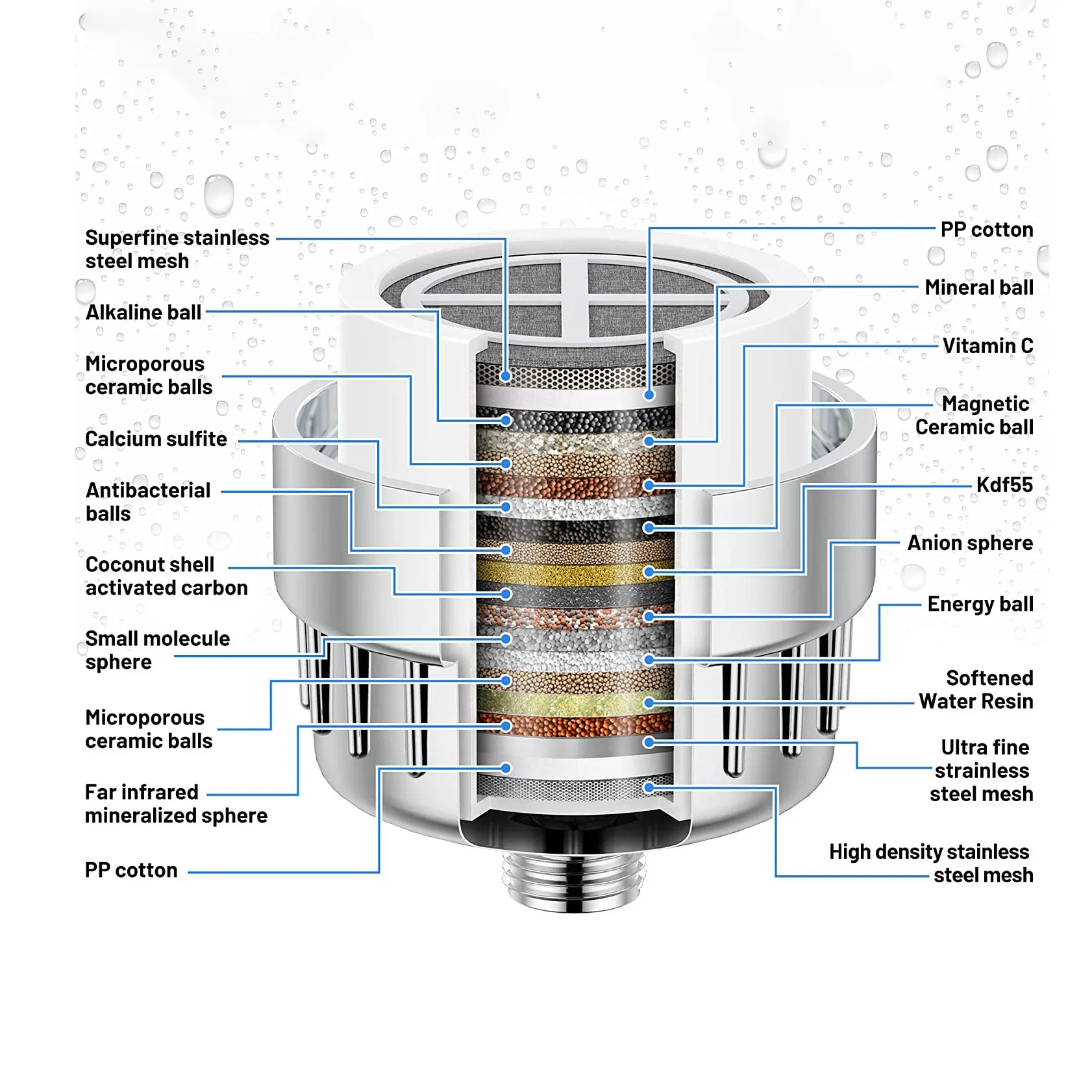 Superfine stainless steel mesh

Alkaline ball

Microporous ceramic balls

Calcium sulfite

Antibacterial balls

Coconut shell activated carbon

Small molecule sphere

Microporous ceramic balls

Far infrared mineralized sphere

PP cotton

PP cotton

Mineral ball

Vitamin C

Magnetic Ceramic ball

Kdf55

Anion sphere

Energy ball

Softened Water Resin

Ultra fine strainless steel mesh

High density stainless steel mesh