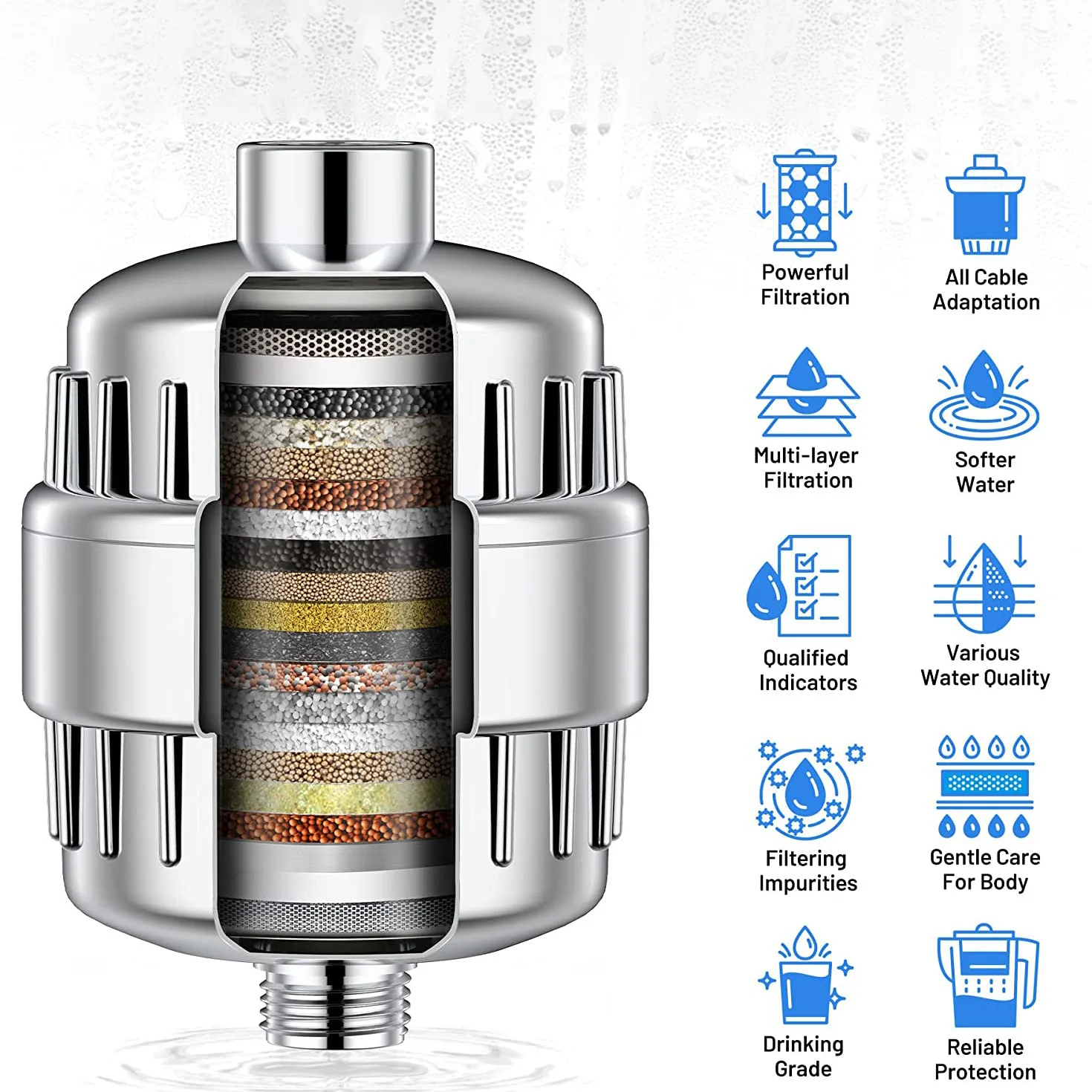 Powerful Filtration

All Cable Adaptation

Multi-layer Filtration

Softer Water

Qualified Indicators

Various Water Quality

Filtering Impurities

Gentle Care For Body

Drinking Grade

Reliable Protection