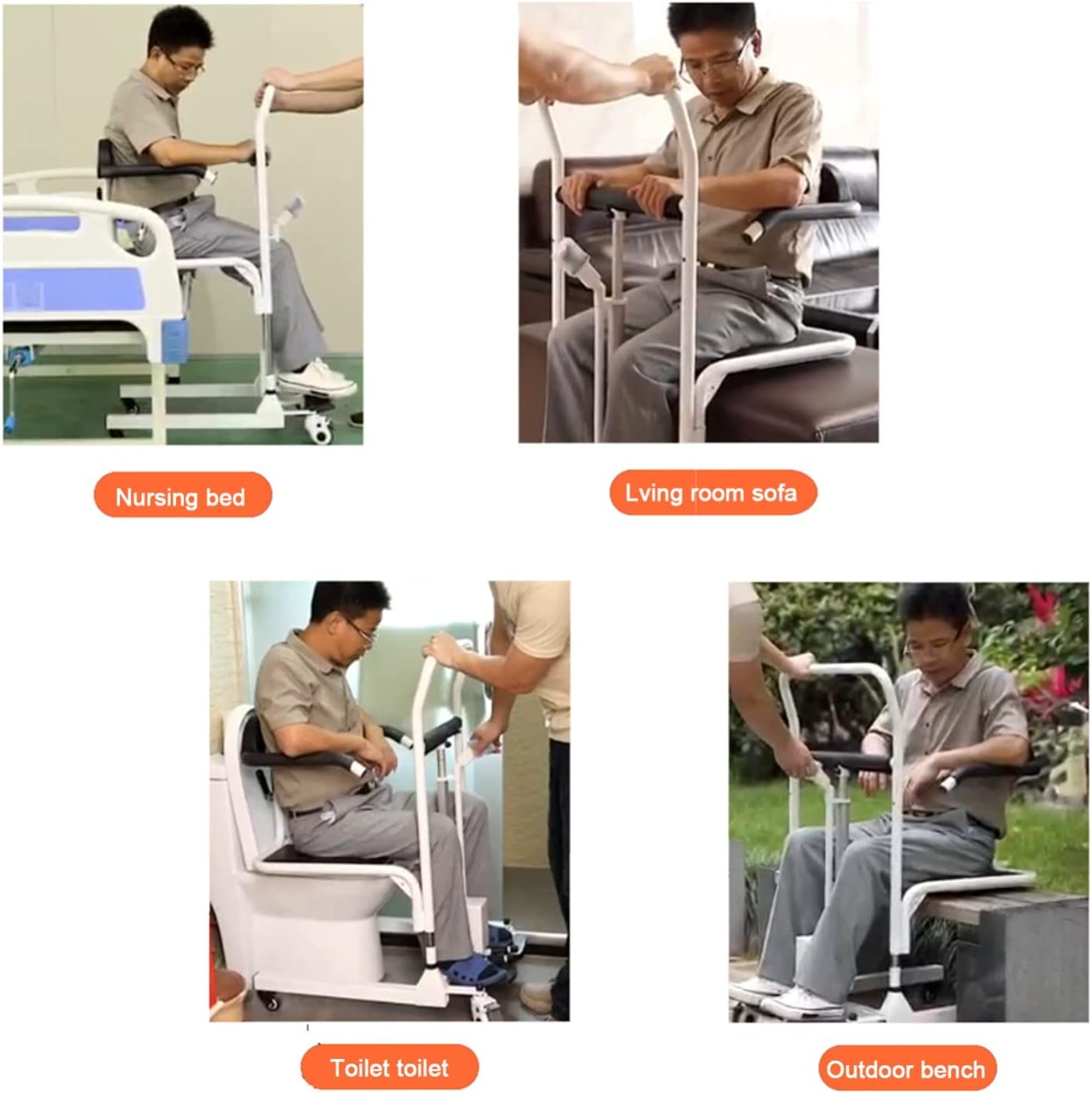 Nursing bed

Lving room sofa

Toilet toilet

Outdoor bench