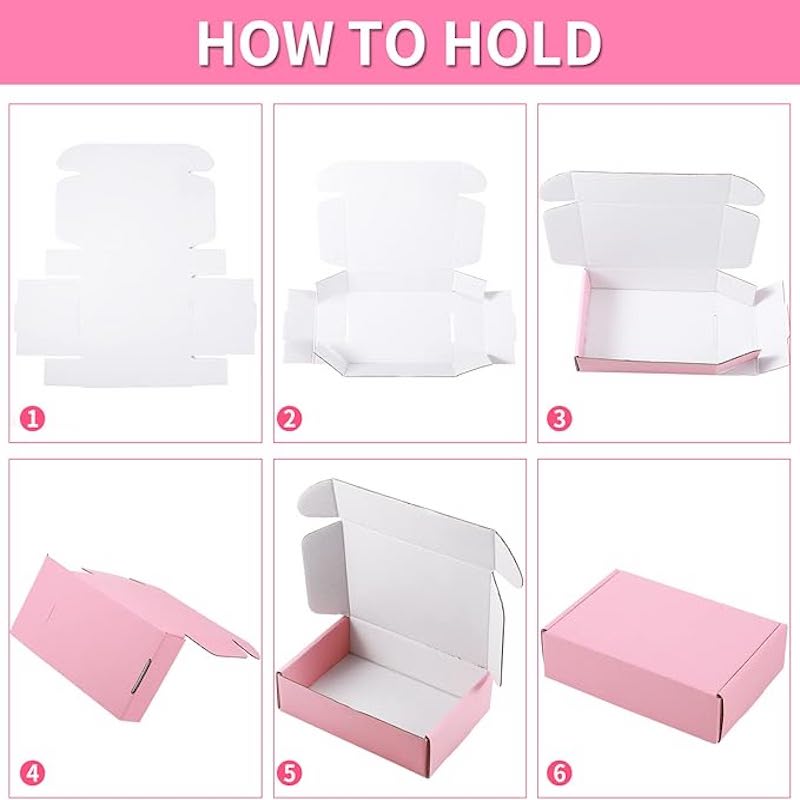 HOW TO HOLD

1

2

3

4

5

6