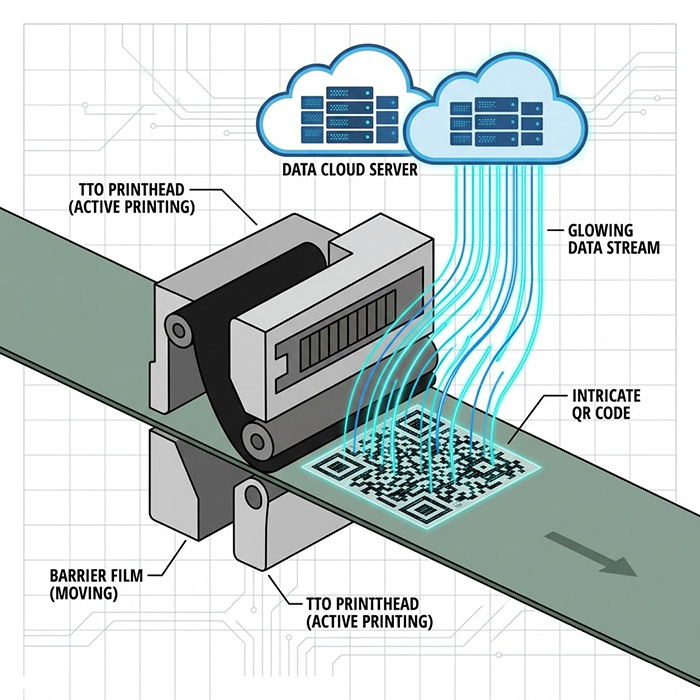 DATA CLOUD SERVER

TTO PRINTHEAD (ACTIVE PRINTING)

GLOWING DATA STREAM

INTRICATE QR CODE

BARRIER FILM (MOVING)

TTO PRINTHEAD (ACTIVE PRINTING)