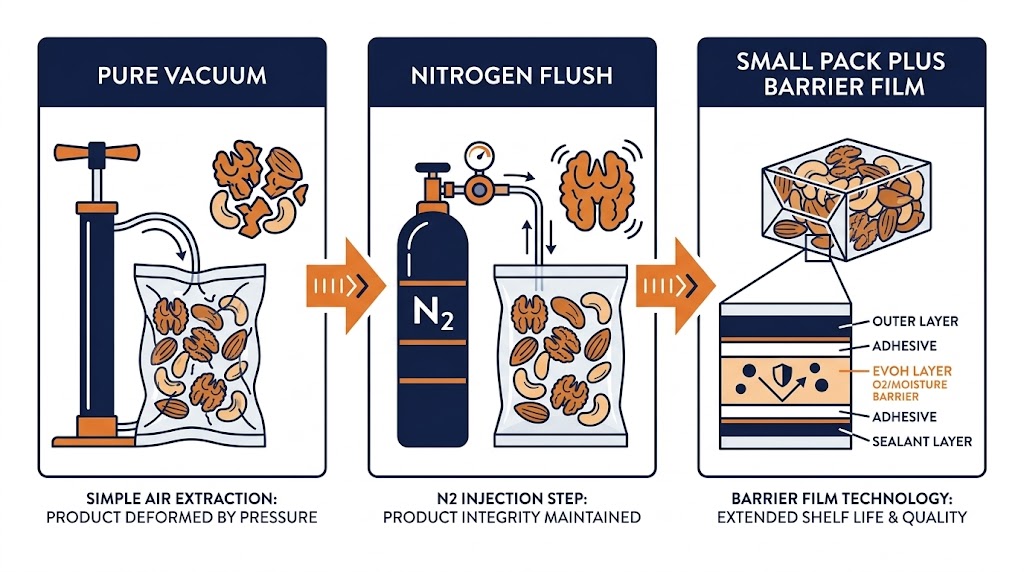 PURE VACUUM

SIMPLE AIR EXTRACTION:
PRODUCT DEFORMED BY PRESSURE

NITROGEN FLUSH

$N_2$

N2 INJECTION STEP:
PRODUCT INTEGRITY MAINTAINED

SMALL PACK PLUS BARRIER FILM

OUTER LAYER
ADHESIVE
EVOH LAYER
O2/MOISTURE BARRIER
ADHESIVE
SEALANT LAYER

BARRIER FILM TECHNOLOGY:
EXTENDED SHELF LIFE & QUALITY